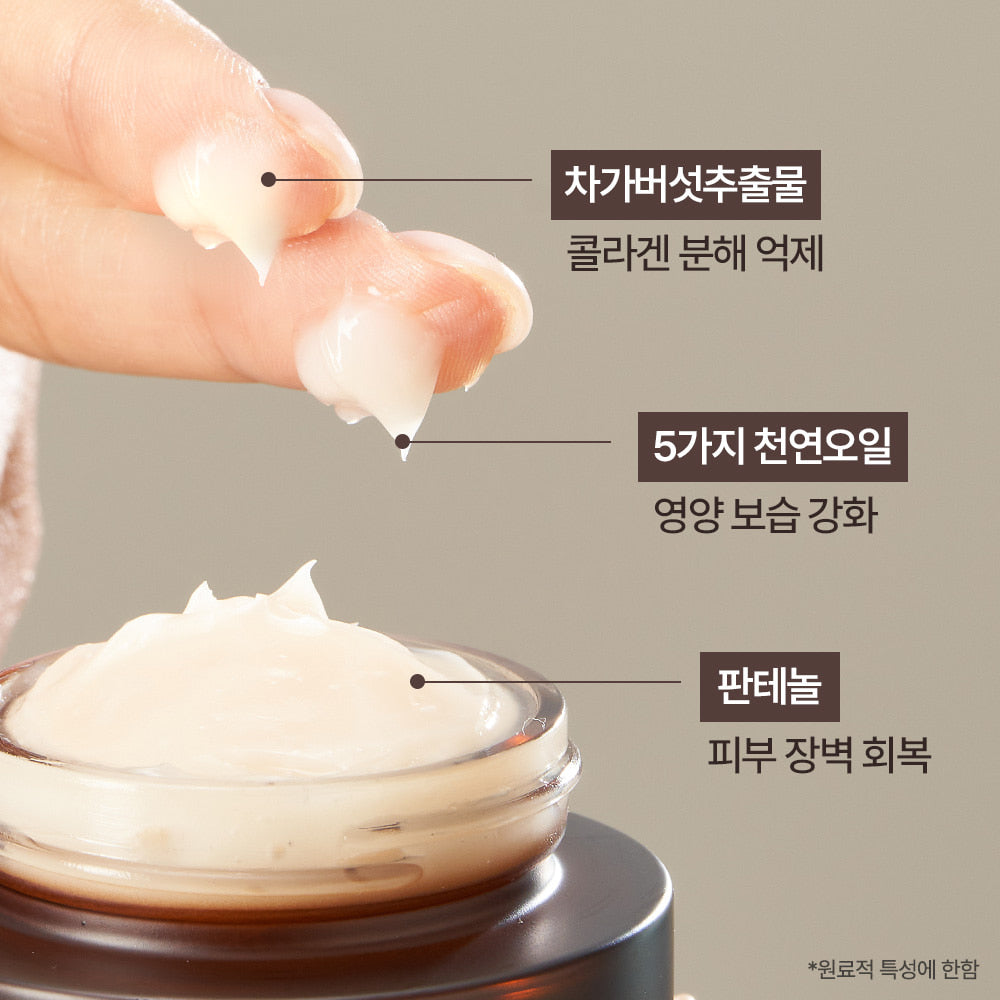 차가버섯추출물
콜라겐 분해 억제

5가지 천연오일
영양 보습 강화

판테놀
피부 장벽 회복

*원료적 특성에 한함